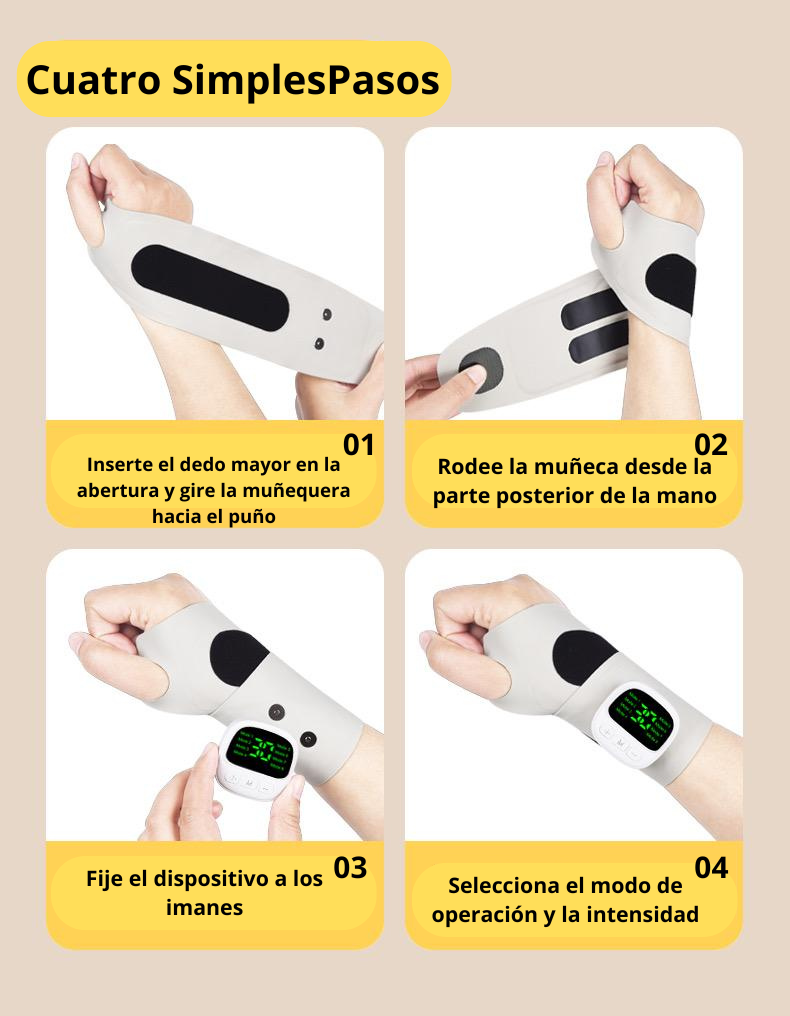 Cuatro SimplesPasos

01
Inserte el dedo mayor en la abertura y gire la muñequera hacia el puño

02
Rodee la muñeca desde la parte posterior de la mano

03
Fije el dispositivo a los imanes

04
Selecciona el modo de operación y la intensidad